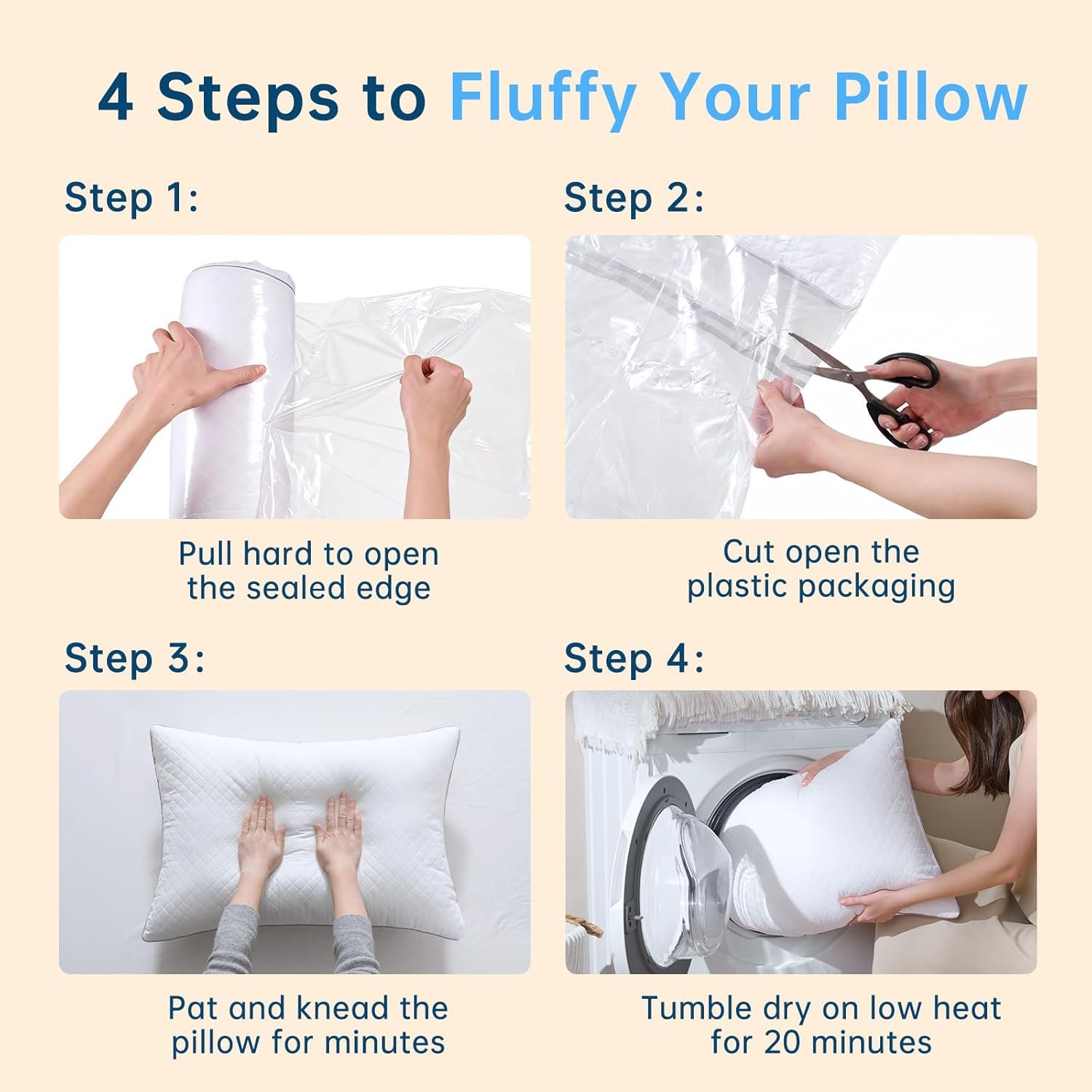 4 Steps to Fluffy Your Pillow

Step 1:

Pull hard to open the sealed edge

Step 2:

Cut open the plastic packaging

Step 3:

Pat and knead the pillow for minutes

Step 4:

Tumble dry on low heat for 20 minutes