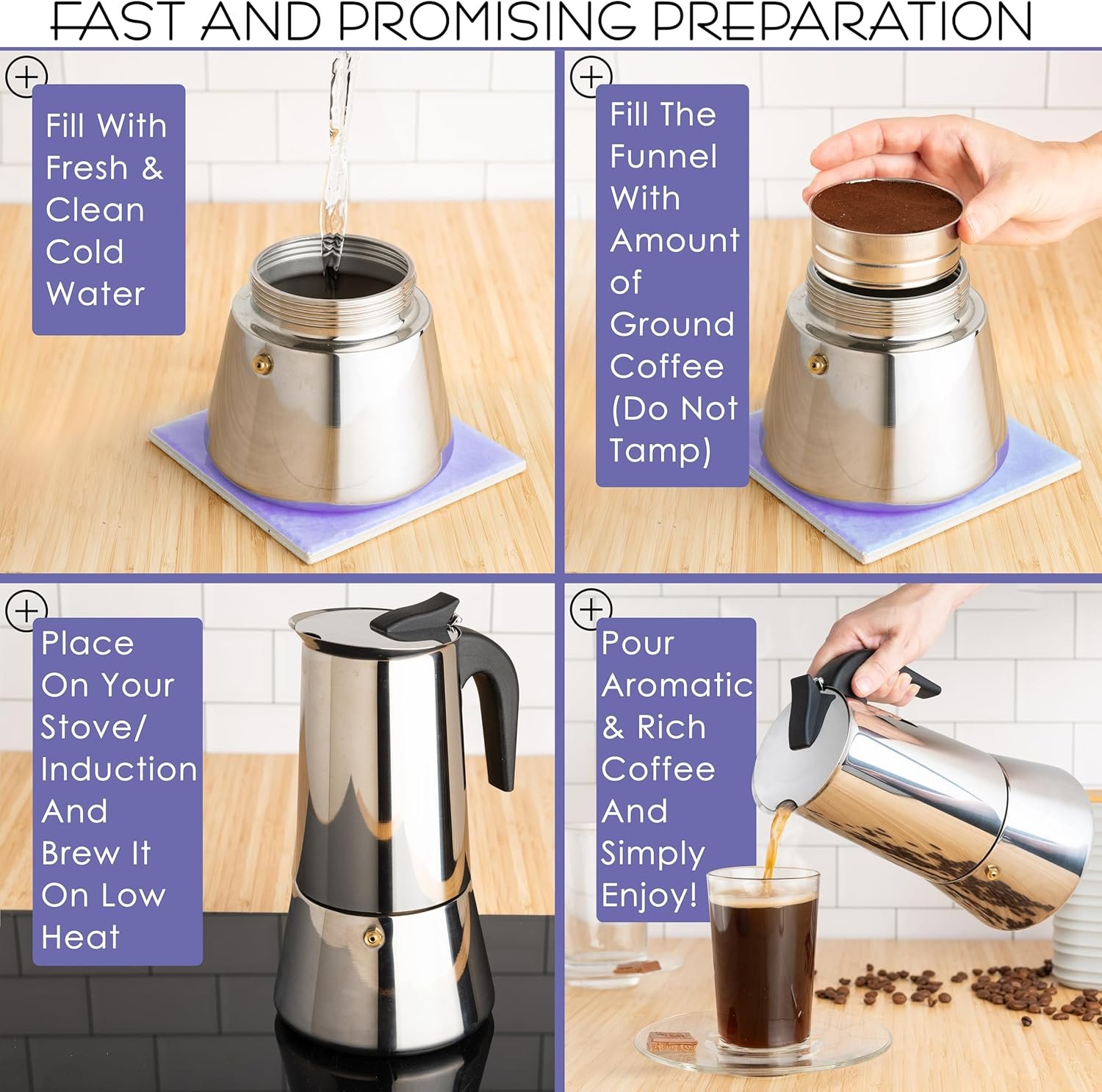 FAST AND PROMISING PREPARATION

Fill With Fresh & Clean Cold Water

Fill The Funnel With Amount of Ground Coffee (Do Not Tamp)

Place On Your Stove/ Induction And Brew It On Low Heat

Pour Aromatic & Rich Coffee And Simply Enjoy!