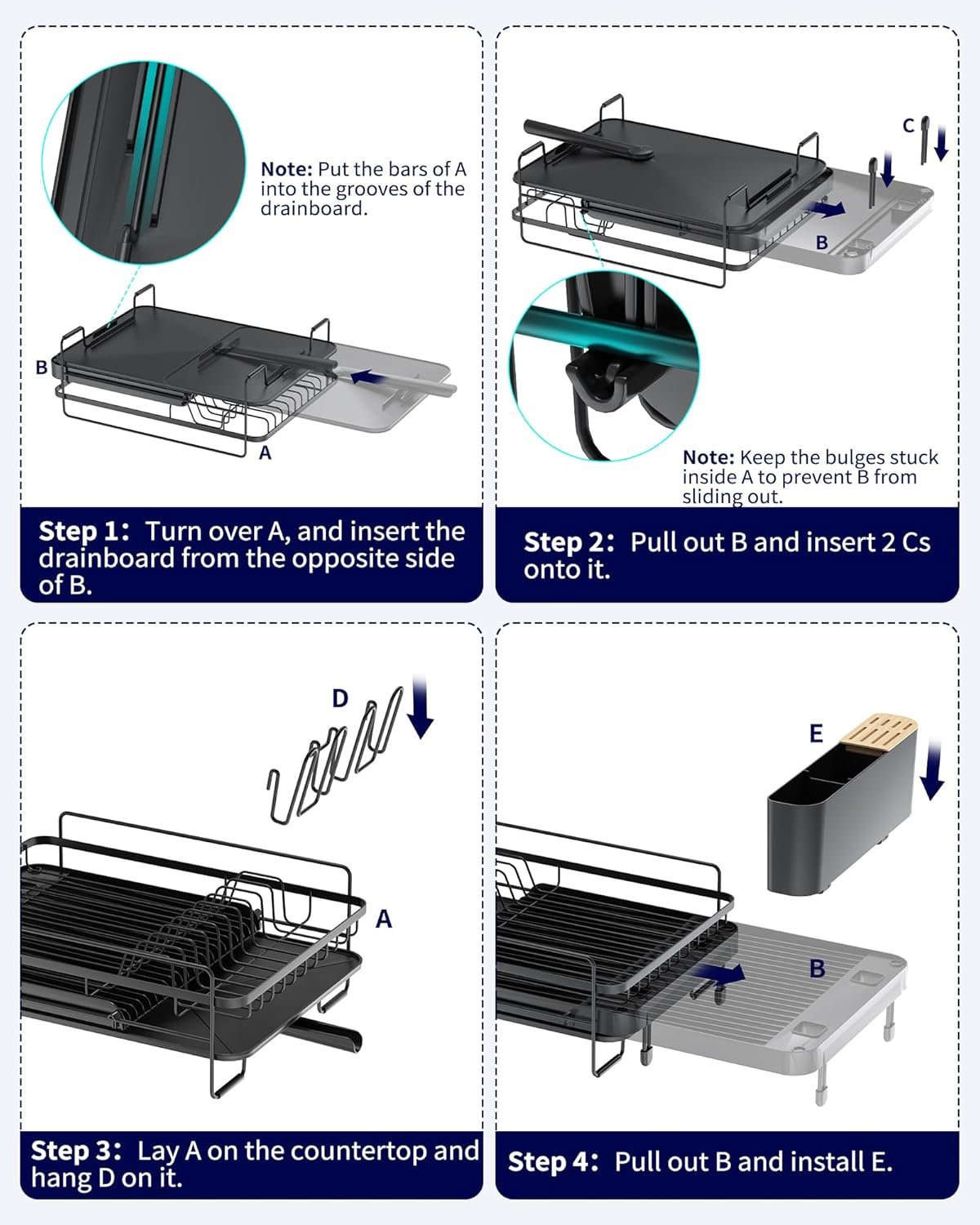 Note: Put the bars of A into the grooves of the drainboard.

B

A

Step 1: Turn over A, and insert the drainboard from the opposite side of B.

C

B

Note: Keep the bulges stuck inside A to prevent B from sliding out.

Step 2: Pull out B and insert 2 Cs onto it.

D

A

Step 3: Lay A on the countertop and hang D on it.

E

B

Step 4: Pull out B and install E.