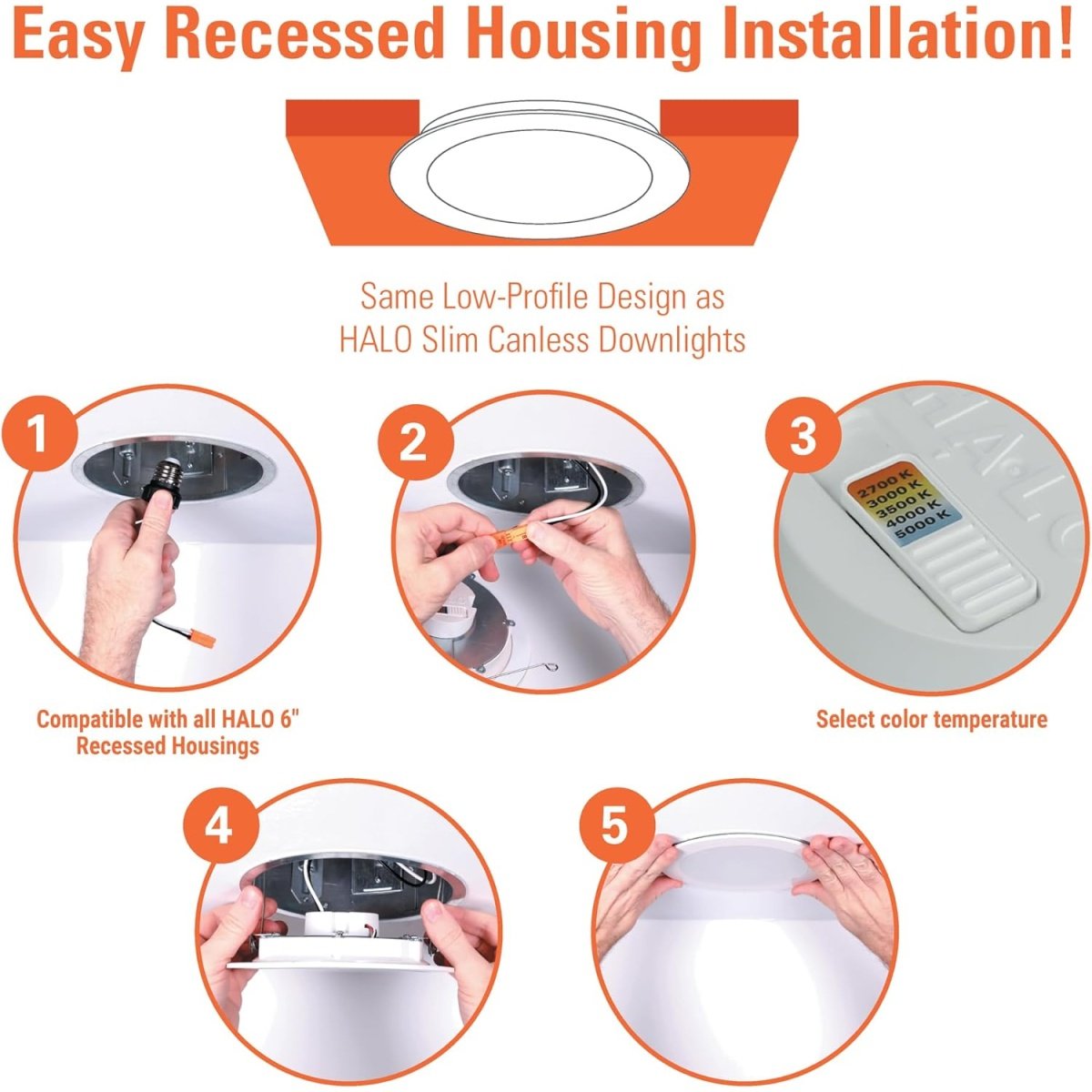 Easy Recessed Housing Installation!

Same Low-Profile Design as HALO Slim Canless Downlights

1

Compatible with all HALO 6" Recessed Housings

2

3

HALO

2700 K
3000 K
3500 K
4000 K
5000 K

Select color temperature

4

5